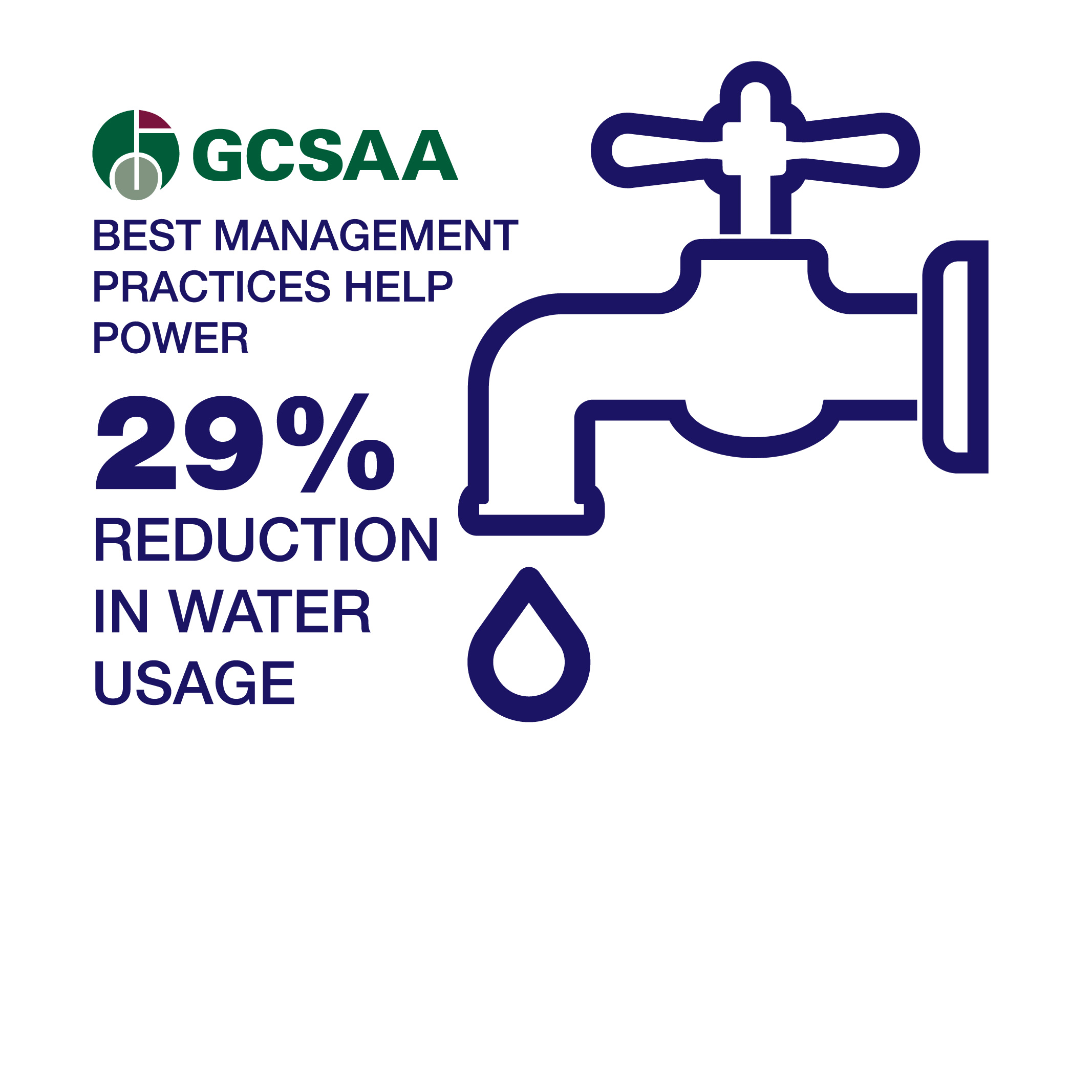 GCSAA

BEST MANAGEMENT PRACTICES HELP POWER

29%

REDUCTION IN WATER USAGE