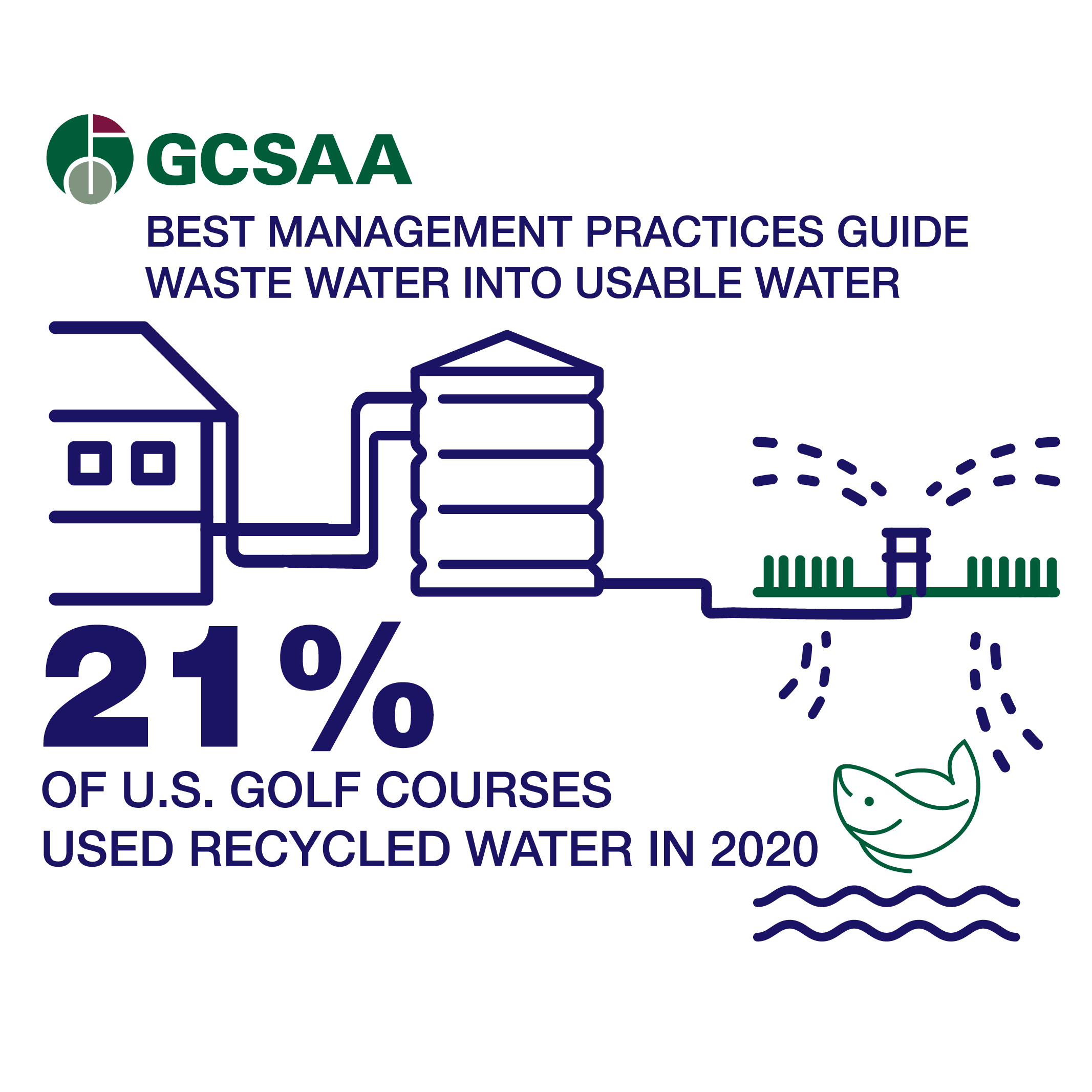 GCSAA

BEST MANAGEMENT PRACTICES GUIDE WASTE WATER INTO USABLE WATER

21%

OF U.S. GOLF COURSES USED RECYCLED WATER IN 2020