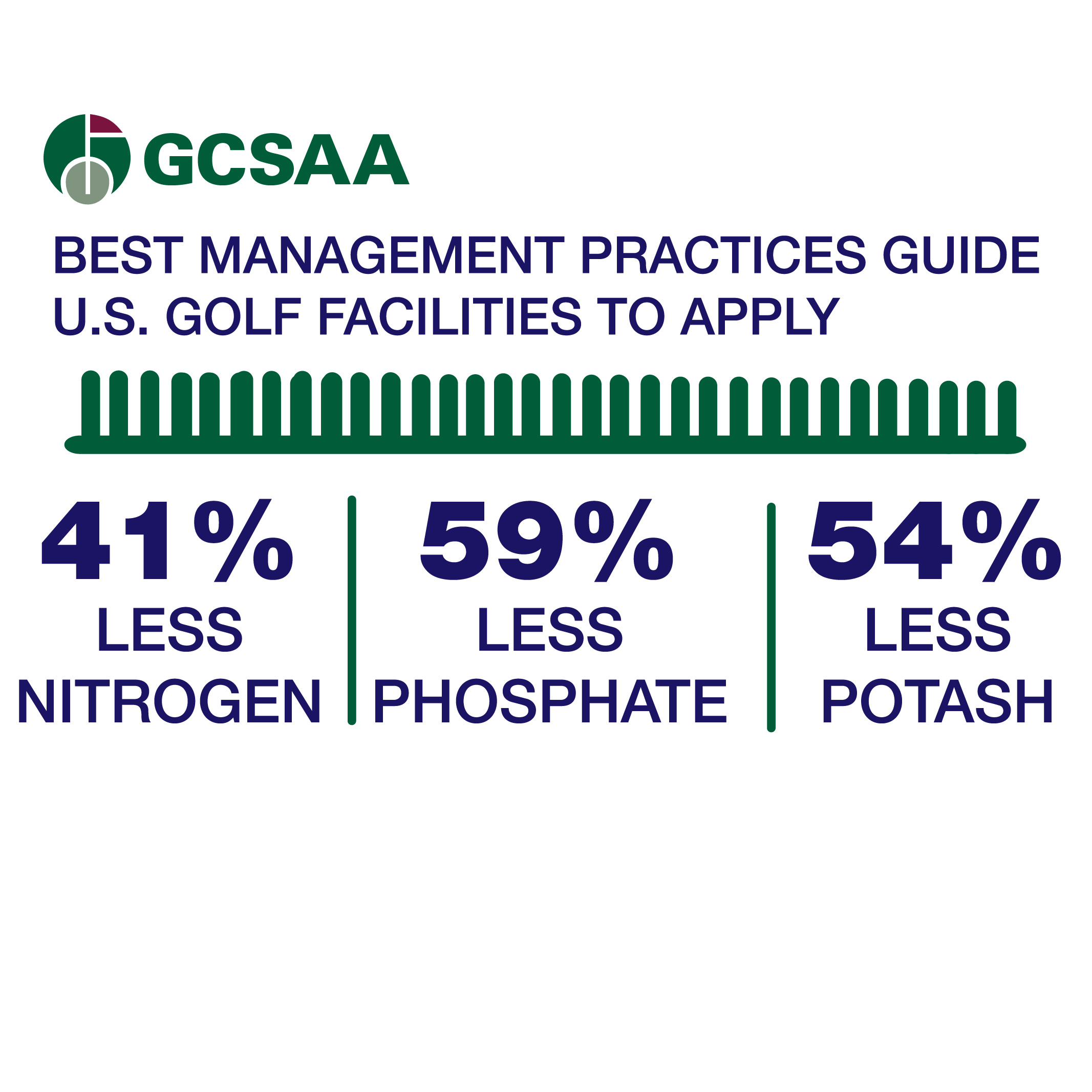 GCSAA

BEST MANAGEMENT PRACTICES GUIDE U.S. GOLF FACILITIES TO APPLY

41%
LESS
NITROGEN

59%
LESS
PHOSPHATE

54%
LESS
POTASH